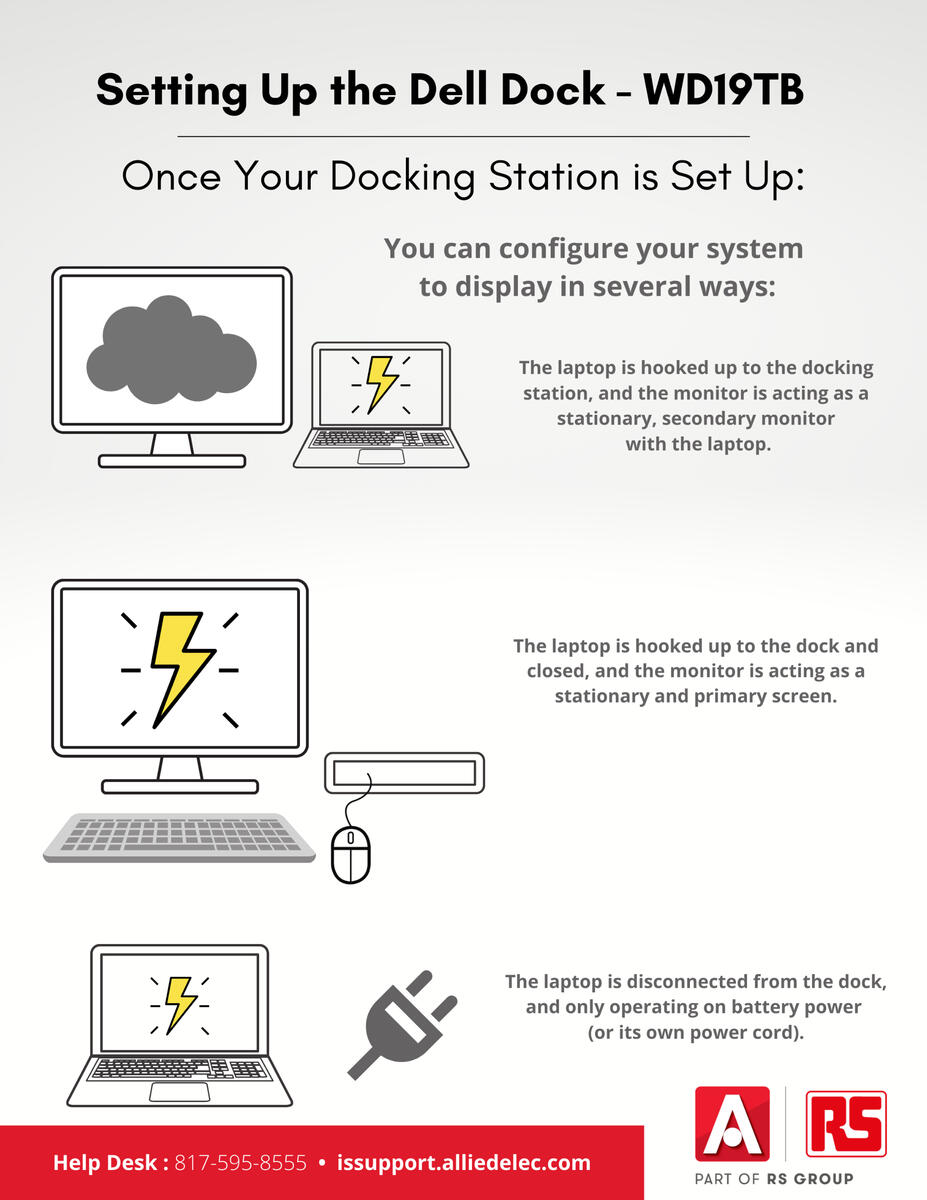 Setting Up the Dell Dock - WD19TB

Once Your Docking Station is Set Up:

You can configure your system to display in several ways:

The laptop is hooked up to the docking station, and the monitor is acting as a stationary, secondary monitor with the laptop.

The laptop is hooked up to the dock and closed, and the monitor is acting as a stationary and primary screen.

The laptop is disconnected from the dock, and only operating on battery power (or its own power cord).

Help Desk : 817-595-8555 • issupport.alliedelec.com

A RS

PART OF RS GROUP